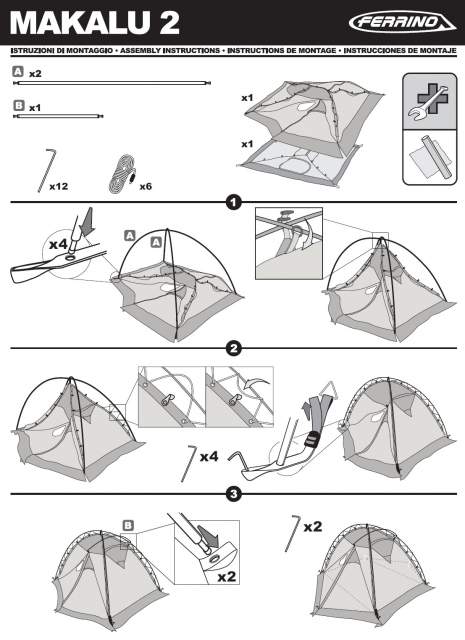 MAKALU 2

FERRINO

ISTRUZIONI DI MONTAGGIO • ASSEMBLY INSTRUCTIONS • INSTRUCTIONS DE MONTAGE • INSTRUCCIONES DE MONTAJE

A x2

B x1

x12

x6

x1

x1

1

x4

A

A

2

x4

3

B

x2

x2